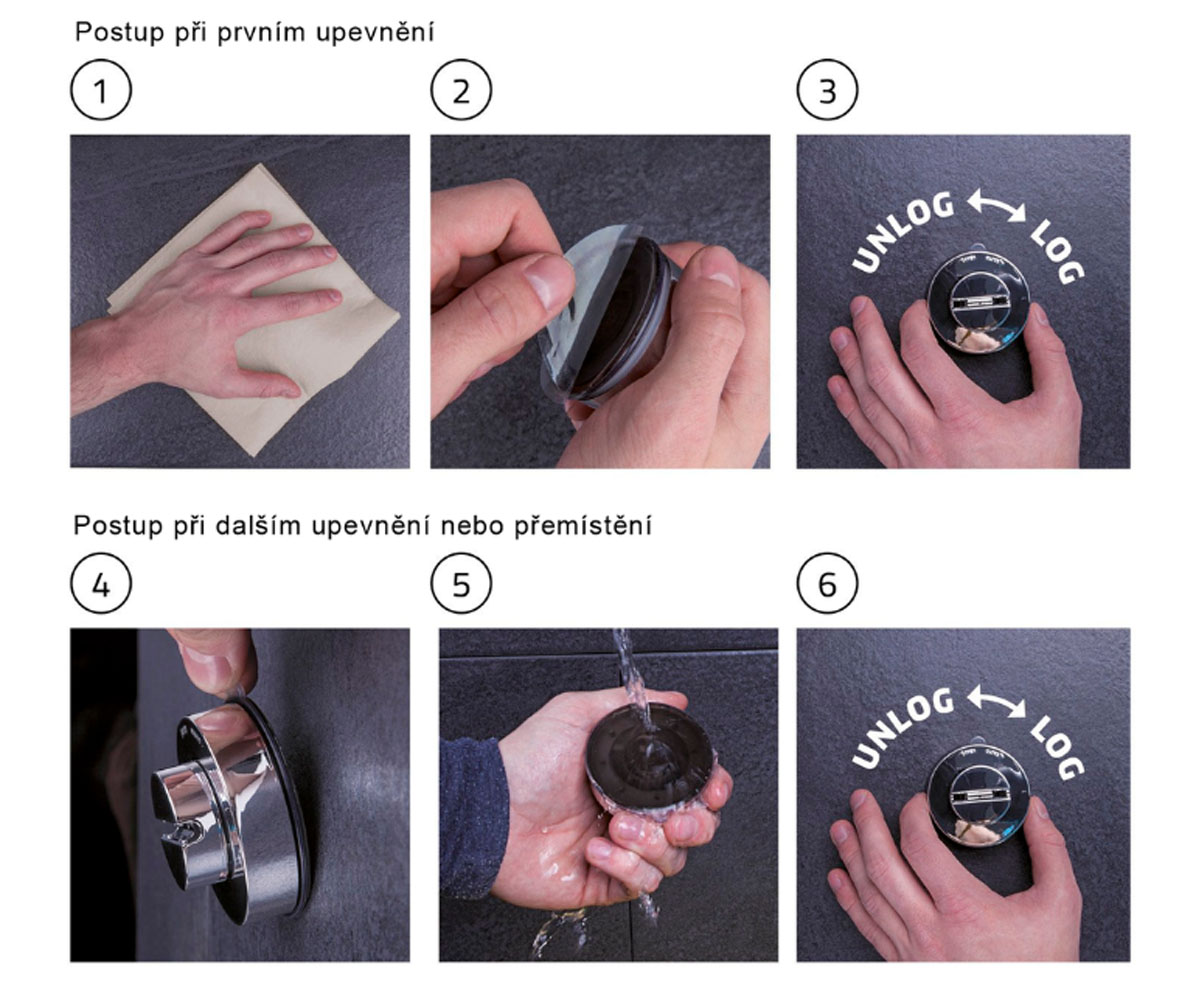 Postup při prvním upevnění

1

2

3

UNLOG LOG

Postup při dalším upevnění nebo přemístění

4

5

6

UNLOG LOG