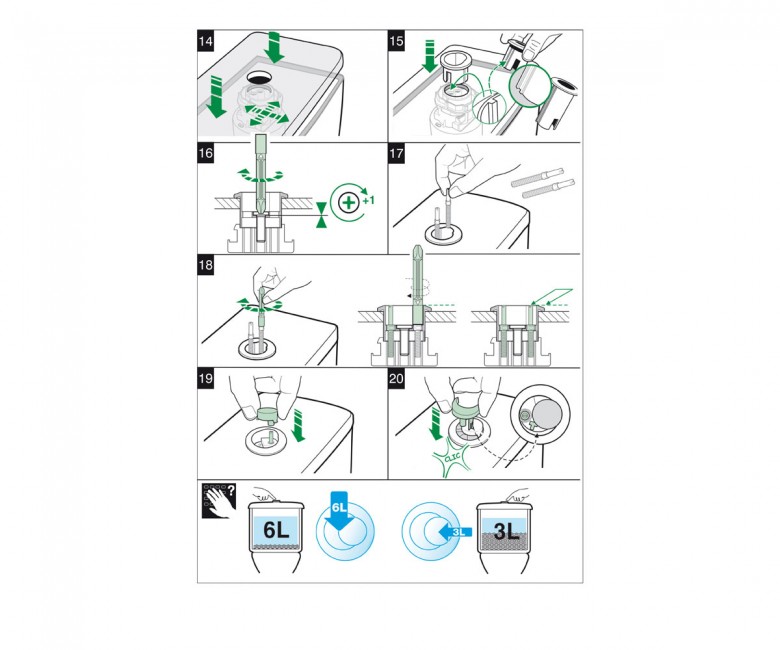 14

15

16

+1

17

18

19

20

CLIC

?

6L

6L

3L

3L