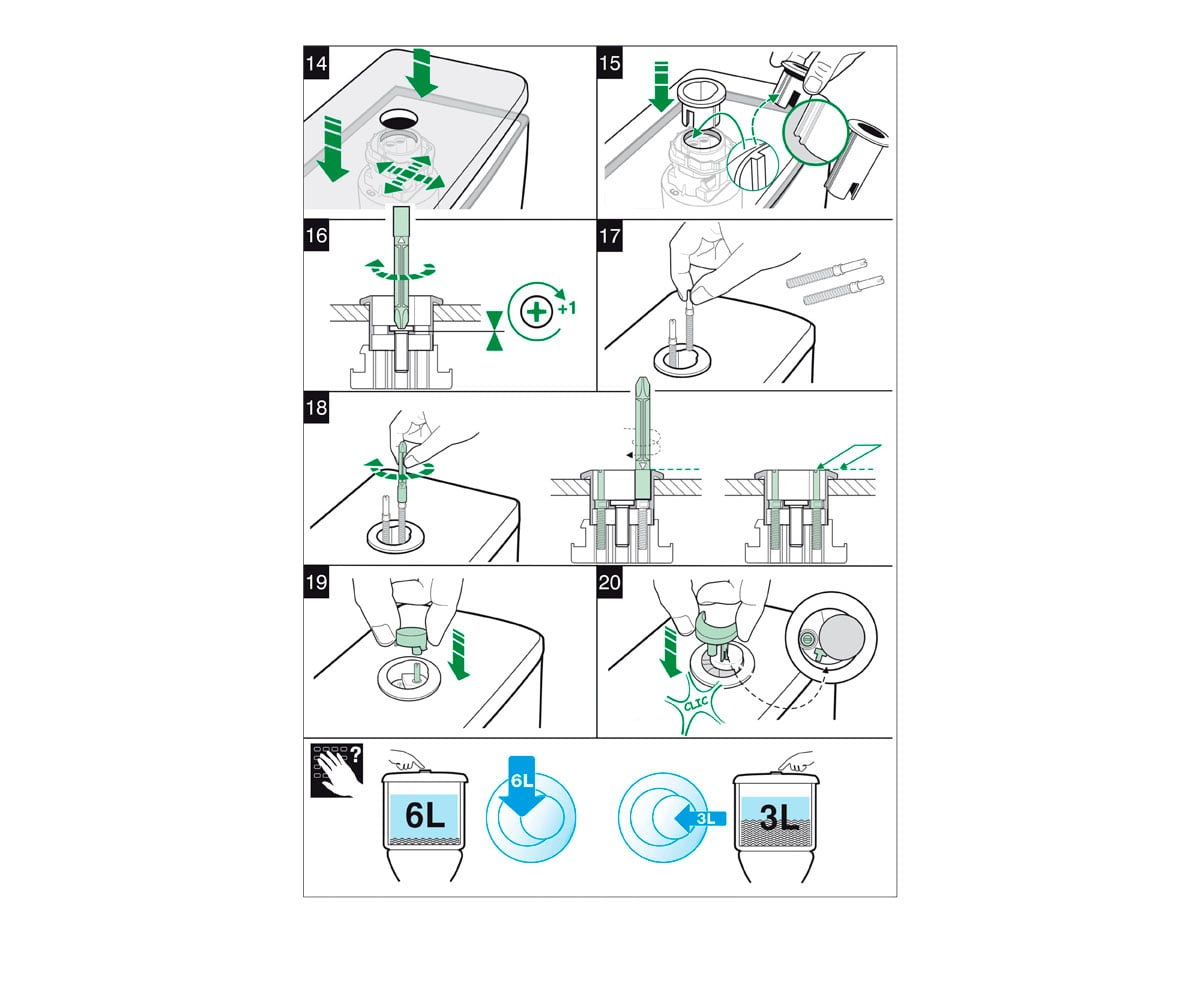 14

15

16

+1

17

18

19

20

CLIC

?

6L

6L

3L

3L