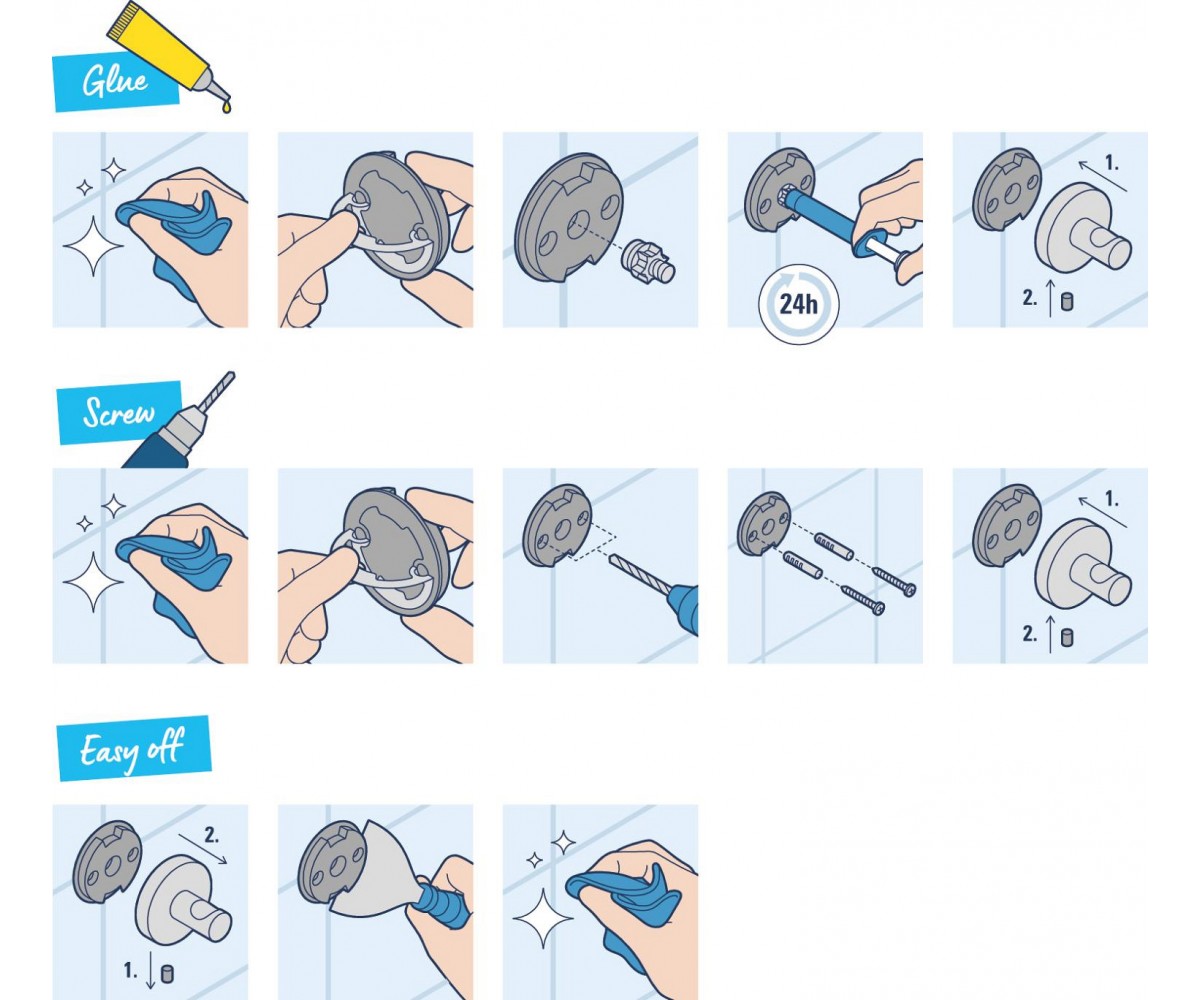 Glue

24h

1.

2.

Screw

1.

2.

Easy off

2.

1.