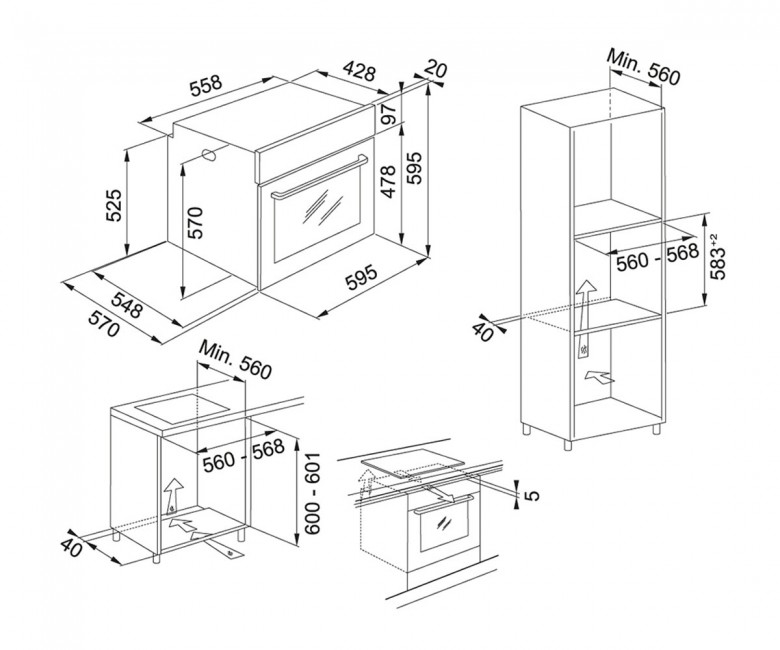 558
428
20
97
478
595
525
570
595
548
570
Min. 560
560 - 568
$583^{+2}$
40
Min. 560
560 - 568
600 - 601
40
5